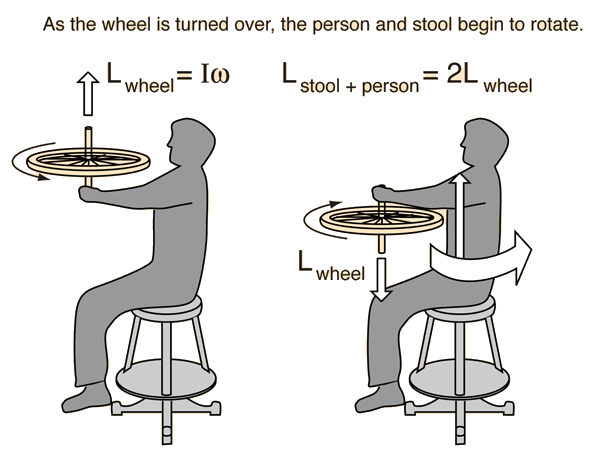 As the wheel is turned over, the person and stool begin to rotate.

$L_{wheel} = I\omega$

$L_{stool + person} = 2L_{wheel}$

$L_{wheel}$